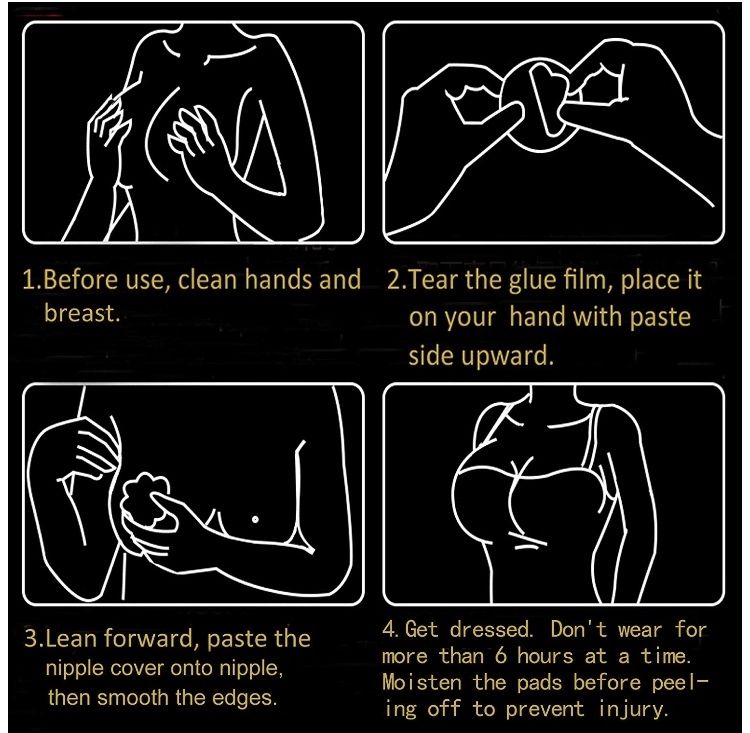 1.Before use, clean hands and breast.

2.Tear the glue film, place it on your hand with paste side upward.

3.Lean forward, paste the nipple cover onto nipple, then smooth the edges.

4. Get dressed. Don't wear for more than 6 hours at a time. Moisten the pads before peeling off to prevent injury.