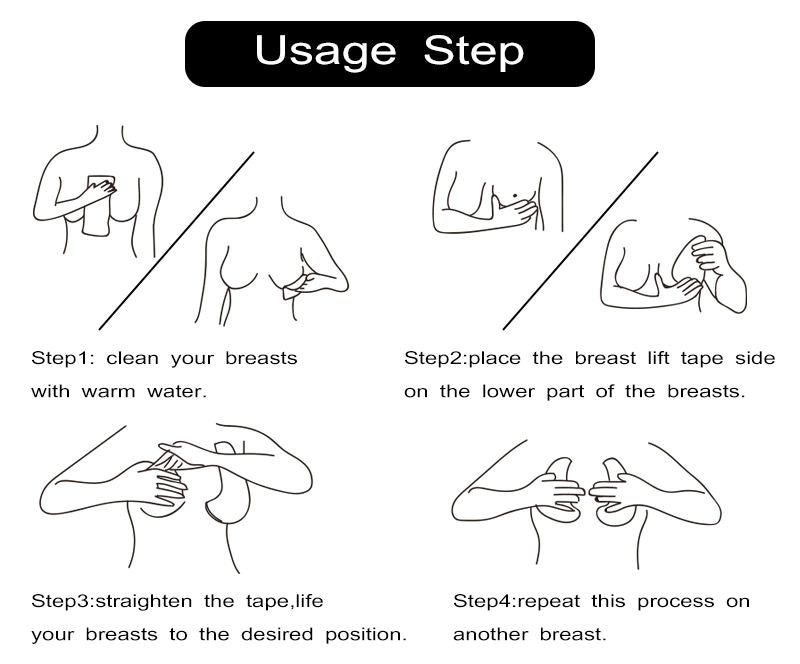 Usage Step

Step1: clean your breasts with warm water.

Step2:place the breast lift tape side on the lower part of the breasts.

Step3:straighten the tape,life your breasts to the desired position.

Step4:repeat this process on another breast.